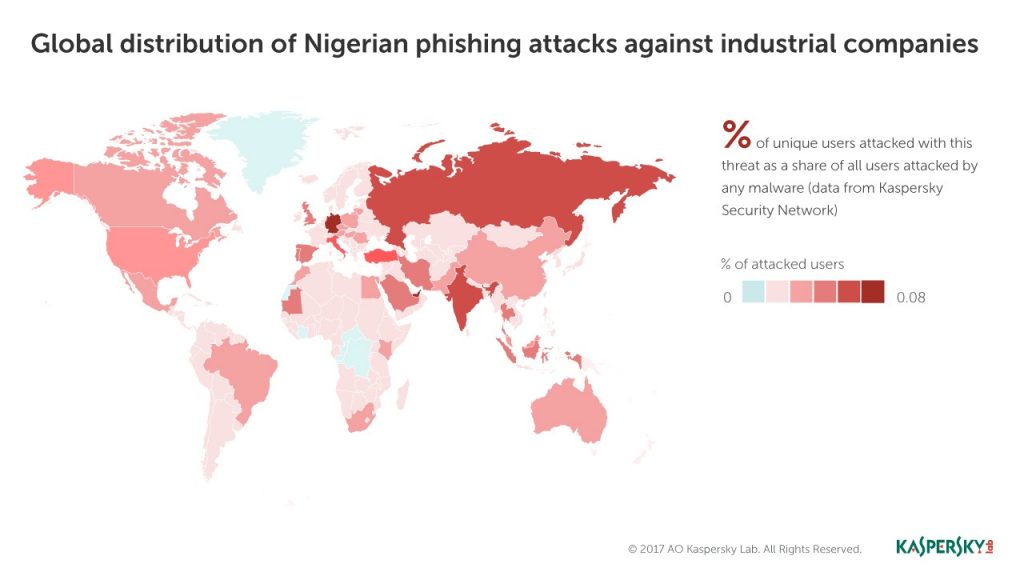 Global distribution of Nigerian phishing attacks against industrial companies

% of unique users attacked with this threat as a share of all users attacked by any malware (data from Kaspersky Security Network)

% of attacked users

0

0.08

© 2017 AO Kaspersky Lab. All Rights Reserved.

KASPERSKY lab