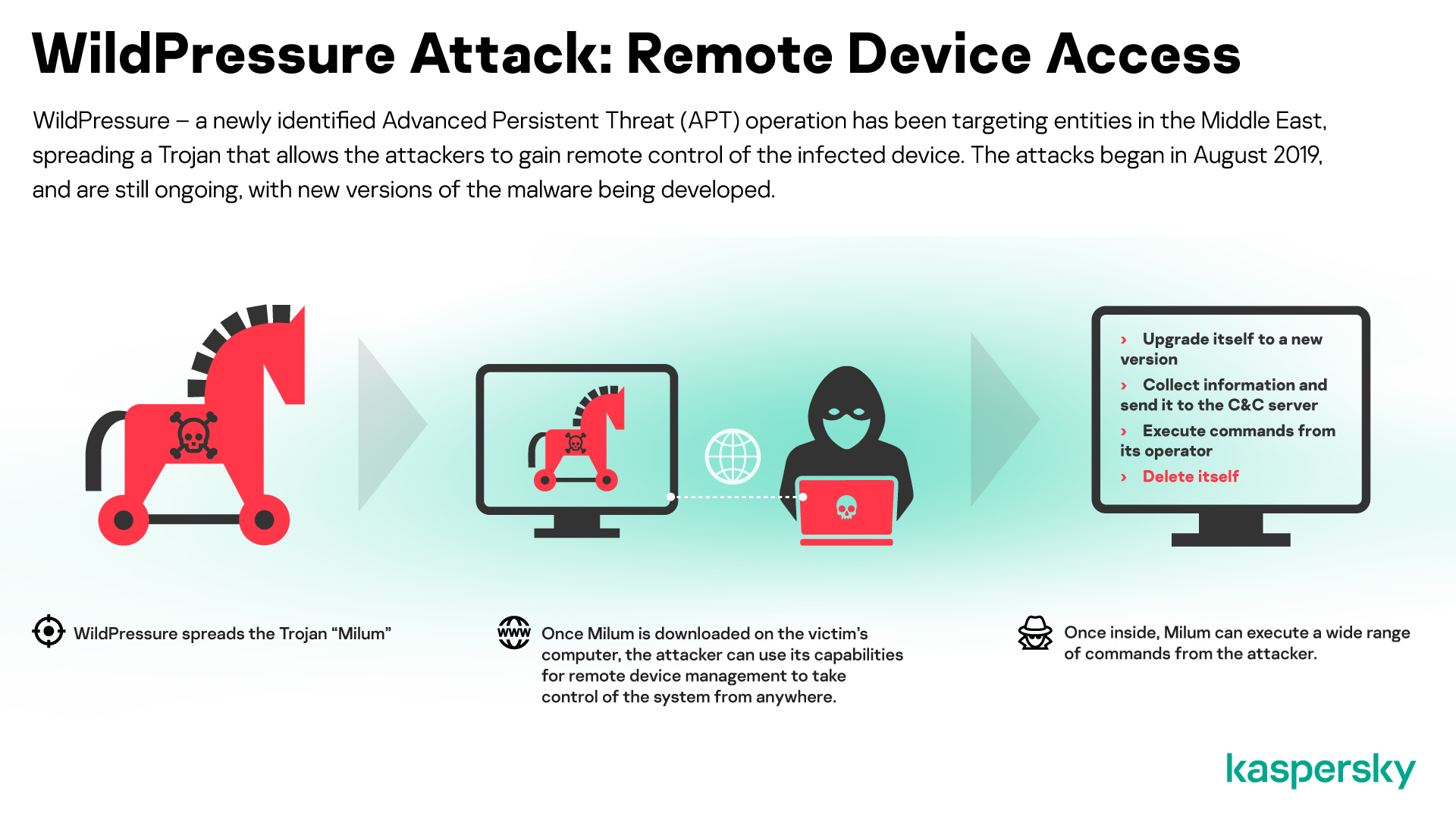 WildPressure Attack: Remote Device Access

WildPressure – a newly identified Advanced Persistent Threat (APT) operation has been targeting entities in the Middle East, spreading a Trojan that allows the attackers to gain remote control of the infected device. The attacks began in August 2019, and are still ongoing, with new versions of the malware being developed.

› Upgrade itself to a new version
› Collect information and send it to the C&C server
› Execute commands from its operator
› Delete itself

WildPressure spreads the Trojan “Milum”

WWW Once Milum is downloaded on the victim’s computer, the attacker can use its capabilities for remote device management to take control of the system from anywhere.

Once inside, Milum can execute a wide range of commands from the attacker.

kaspersky